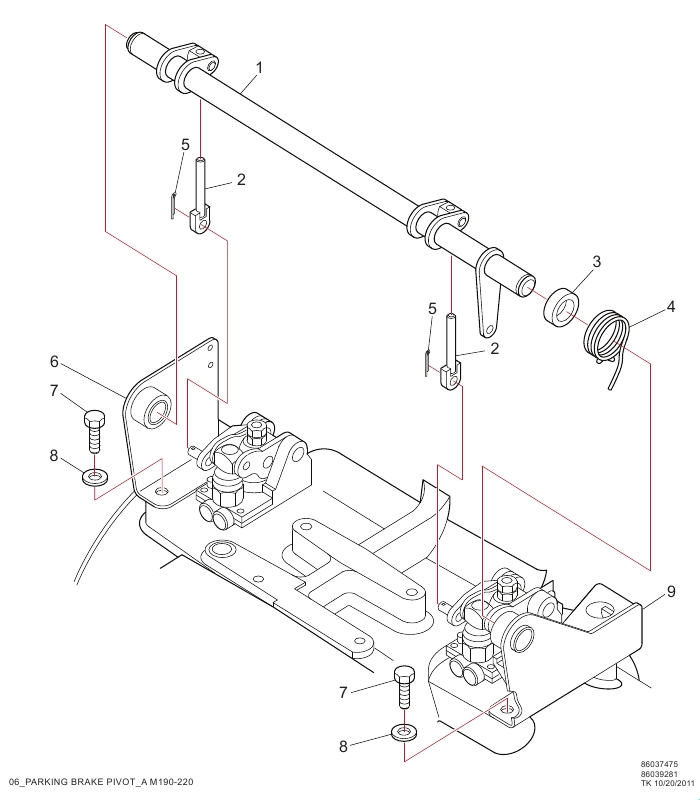 1
5
2
3
4
5
2
6
7
8
9
7
8
06_PARKING BRAKE PIVOT_A M190-220
86037475
86039281
TK 10/20/2011